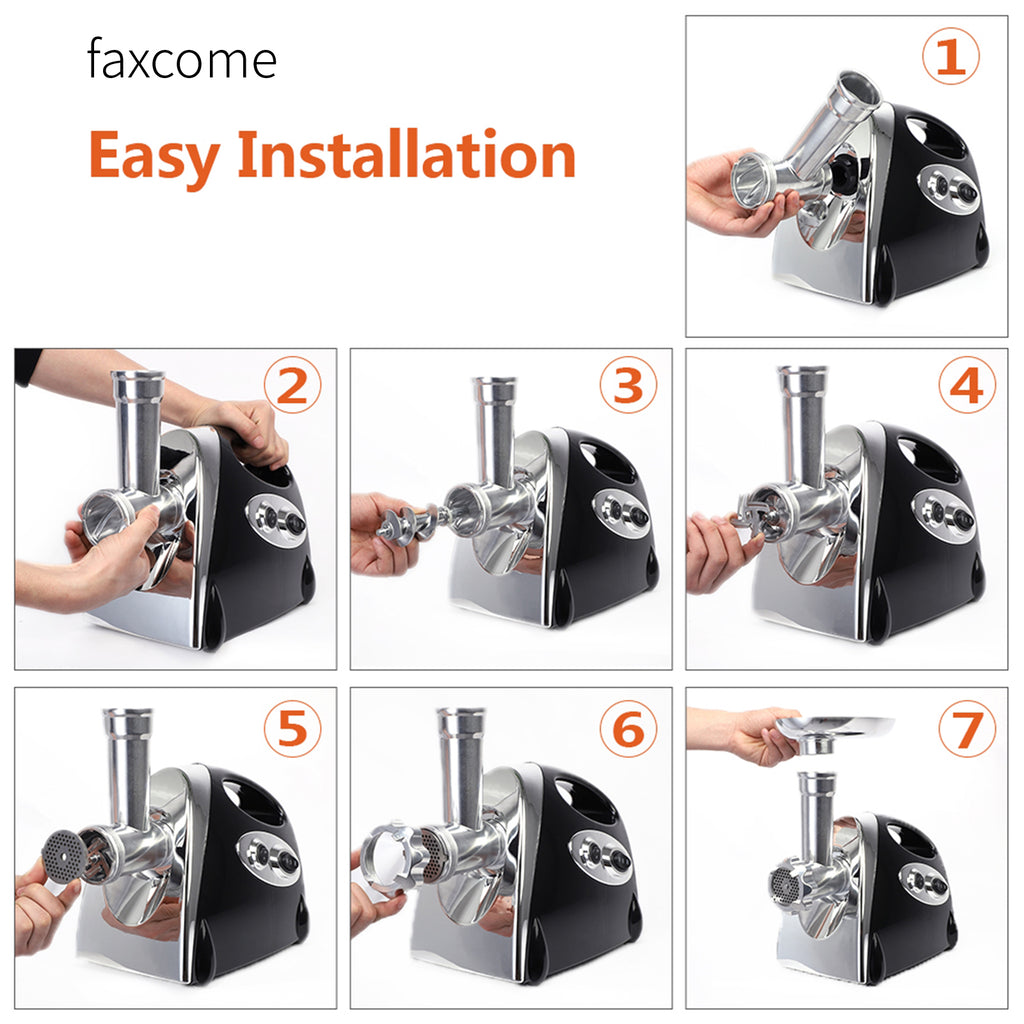 faxcome

Easy Installation

1

2

3

4

5

6

7