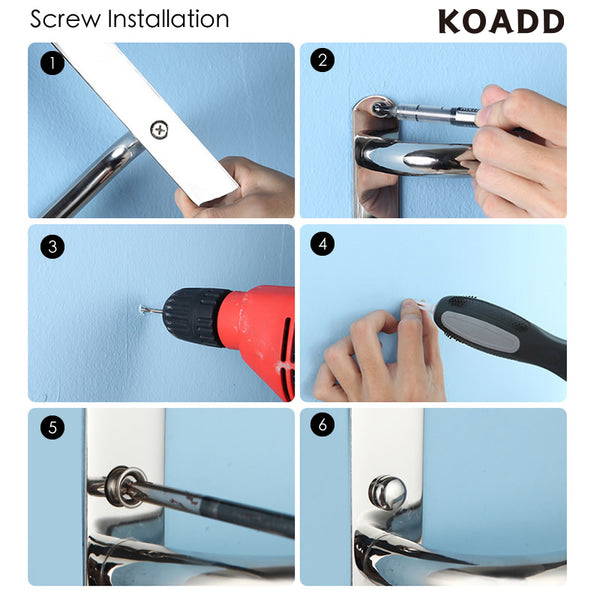 Screw Installation

KOADD

1

2

3

4

5

6